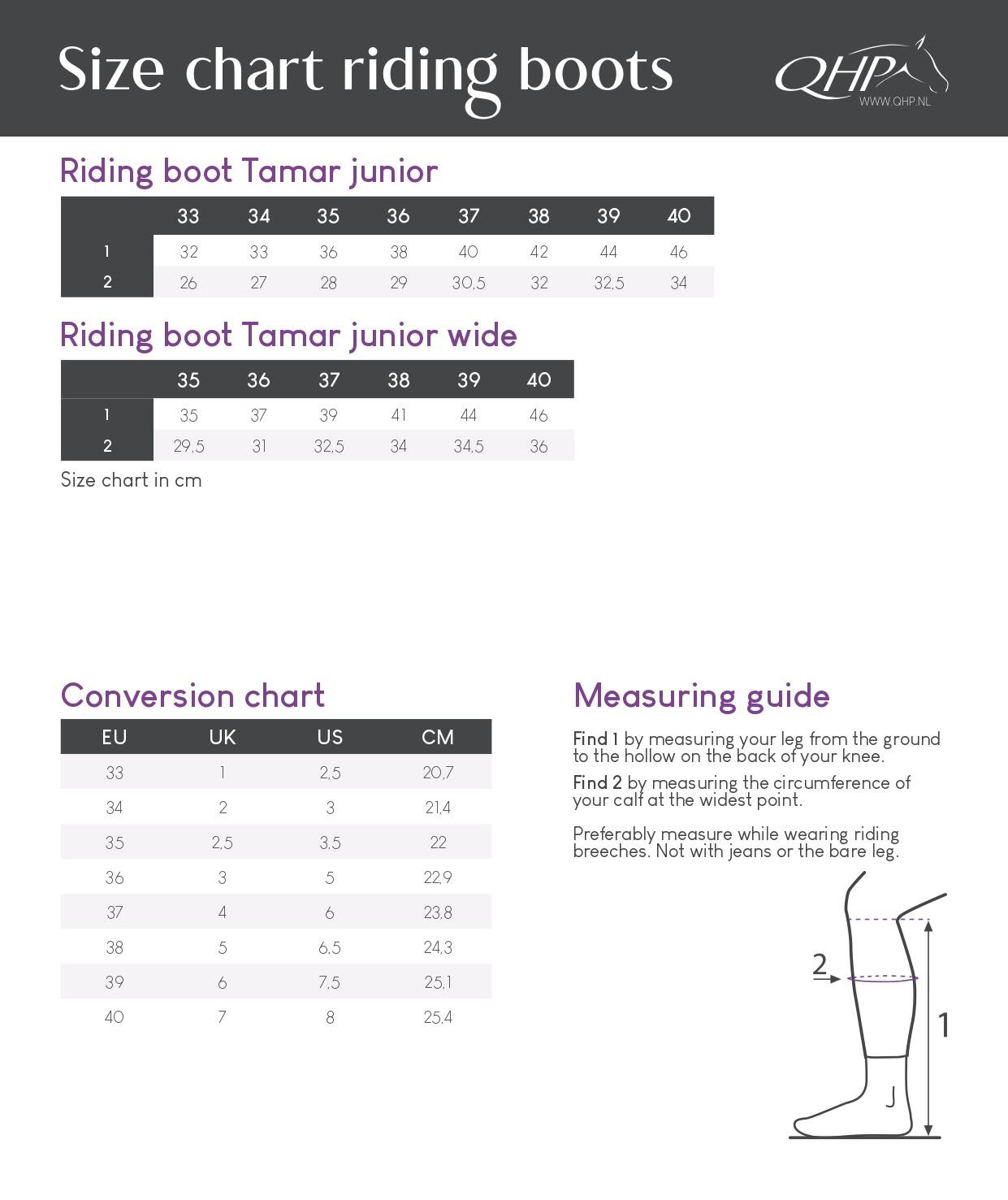 Size chart riding boots

QHP
WWW.QHP.NL

Riding boot Tamar junior

| | 33 | 34 | 35 | 36 | 37 | 38 | 39 | 40 |
|---|---|---|---|---|---|---|---|---|
| 1 | 32 | 33 | 36 | 38 | 40 | 42 | 44 | 46 |
| 2 | 26 | 27 | 28 | 29 | 30,5 | 32 | 32,5 | 34 |

Riding boot Tamar junior wide

| | 35 | 36 | 37 | 38 | 39 | 40 |
|---|---|---|---|---|---|---|
| 1 | 35 | 37 | 39 | 41 | 44 | 46 |
| 2 | 29,5 | 31 | 32,5 | 34 | 34,5 | 36 |

Size chart in cm

Conversion chart

| EU | UK | US | CM |
|---|---|---|---|
| 33 | 1 | 2,5 | 20,7 |
| 34 | 2 | 3 | 21,4 |
| 35 | 2,5 | 3,5 | 22 |
| 36 | 3 | 5 | 22,9 |
| 37 | 4 | 6 | 23,8 |
| 38 | 5 | 6,5 | 24,3 |
| 39 | 6 | 7,5 | 25,1 |
| 40 | 7 | 8 | 25,4 |

Measuring guide

Find 1 by measuring your leg from the ground to the hollow on the back of your knee.

Find 2 by measuring the circumference of your calf at the widest point.

Preferably measure while wearing riding breeches. Not with jeans or the bare leg.

2

1