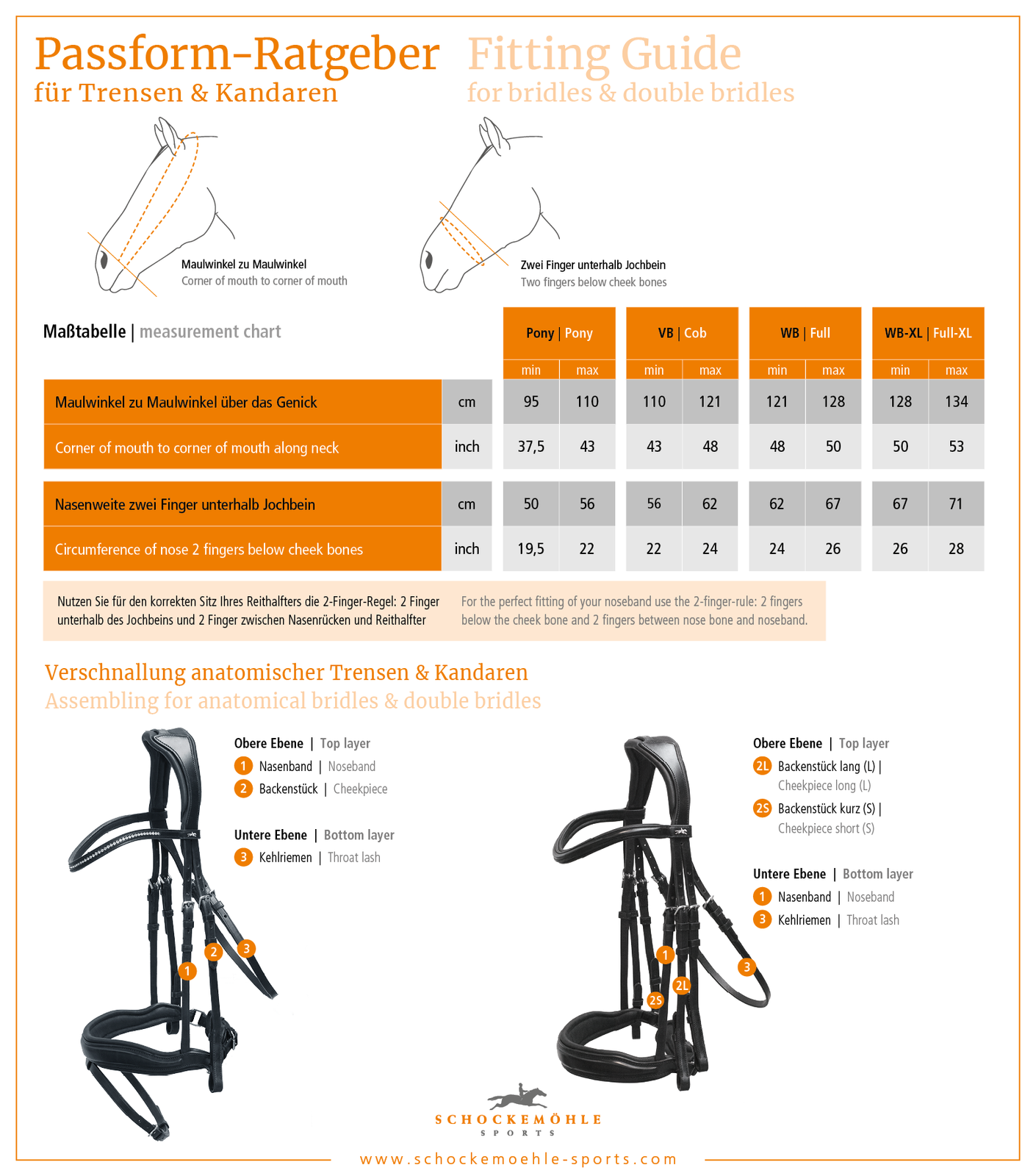 Passform-Ratgeber
für Trensen & Kandaren

Fitting Guide
for bridles & double bridles

Maulwinkel zu Maulwinkel
Corner of mouth to corner of mouth

Zwei Finger unterhalb Jochbein
Two fingers below cheek bones

Maßtabelle | measurement chart

| | | Pony \| Pony min | Pony \| Pony max | VB \| Cob min | VB \| Cob max | WB \| Full min | WB \| Full max | WB-XL \| Full-XL min | WB-XL \| Full-XL max |
|---|---|---|---|---|---|---|---|---|---|
| Maulwinkel zu Maulwinkel über das Genick | cm | 95 | 110 | 110 | 121 | 121 | 128 | 128 | 134 |
| Corner of mouth to corner of mouth along neck | inch | 37,5 | 43 | 43 | 48 | 48 | 50 | 50 | 53 |
| Nasenweite zwei Finger unterhalb Jochbein | cm | 50 | 56 | 56 | 62 | 62 | 67 | 67 | 71 |
| Circumference of nose 2 fingers below cheek bones | inch | 19,5 | 22 | 22 | 24 | 24 | 26 | 26 | 28 |

Nutzen Sie für den korrekten Sitz Ihres Reithalfters die 2-Finger-Regel: 2 Finger unterhalb des Jochbeins und 2 Finger zwischen Nasenrücken und Reithalfter

For the perfect fitting of your noseband use the 2-finger-rule: 2 fingers below the cheek bone and 2 fingers between nose bone and noseband.

Verschnallung anatomischer Trensen & Kandaren
Assembling for anatomical bridles & double bridles

Obere Ebene | Top layer
1 Nasenband | Noseband
2 Backenstück | Cheekpiece

Untere Ebene | Bottom layer
3 Kehlriemen | Throat lash

1 2 3

Obere Ebene | Top layer
2L Backenstück lang (L) | Cheekpiece long (L)
2S Backenstück kurz (S) | Cheekpiece short (S)

Untere Ebene | Bottom layer
1 Nasenband | Noseband
3 Kehlriemen | Throat lash

1 2L 2S 3

SCHOCKEMÖHLE
SPORTS

www.schockemoehle-sports.com