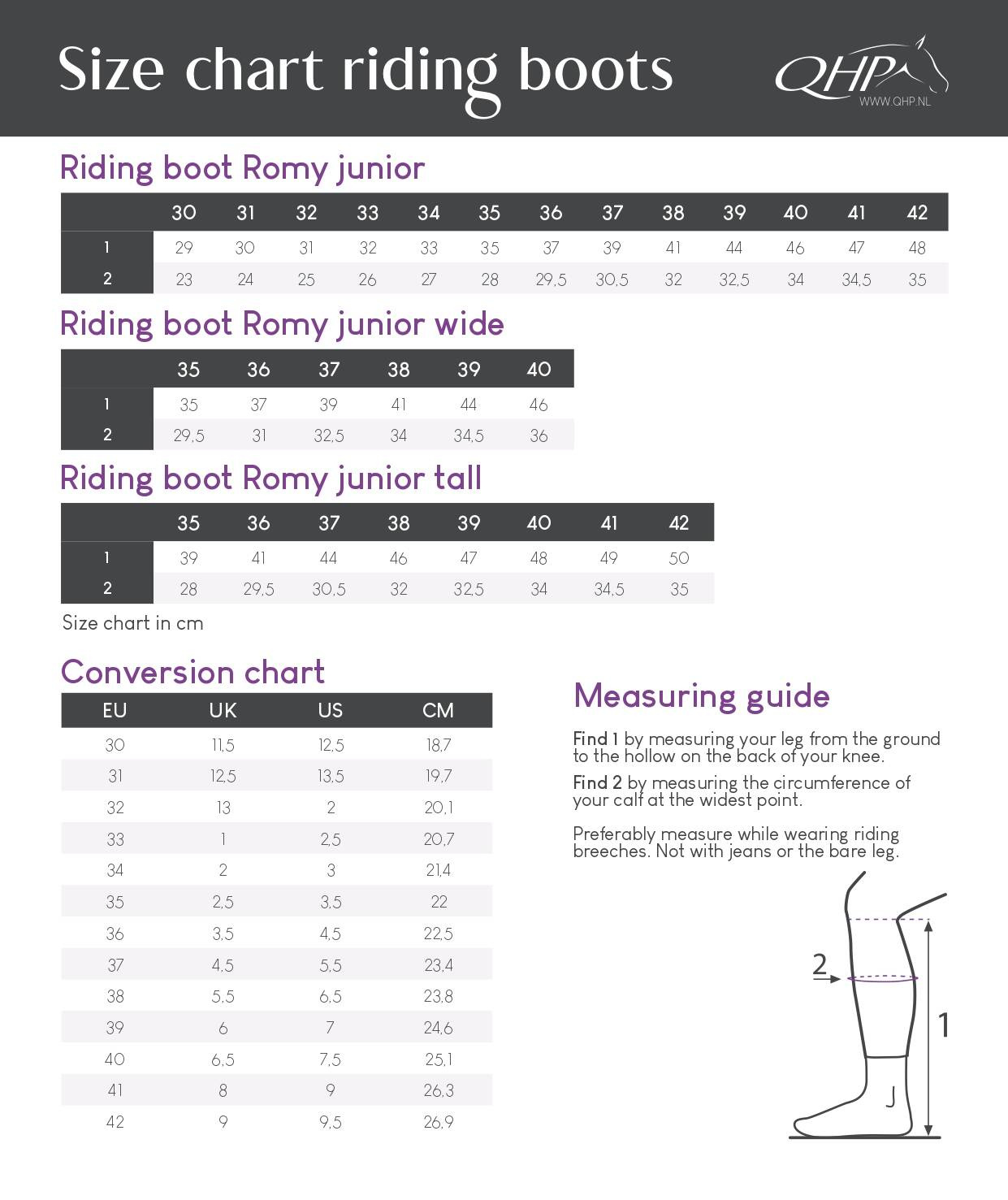 Size chart riding boots

QHP
WWW.QHP.NL

Riding boot Romy junior

| | 30 | 31 | 32 | 33 | 34 | 35 | 36 | 37 | 38 | 39 | 40 | 41 | 42 |
|---|---|---|---|---|---|---|---|---|---|---|---|---|---|
| 1 | 29 | 30 | 31 | 32 | 33 | 35 | 37 | 39 | 41 | 44 | 46 | 47 | 48 |
| 2 | 23 | 24 | 25 | 26 | 27 | 28 | 29,5 | 30,5 | 32 | 32,5 | 34 | 34,5 | 35 |

Riding boot Romy junior wide

| | 35 | 36 | 37 | 38 | 39 | 40 |
|---|---|---|---|---|---|---|
| 1 | 35 | 37 | 39 | 41 | 44 | 46 |
| 2 | 29,5 | 31 | 32,5 | 34 | 34,5 | 36 |

Riding boot Romy junior tall

| | 35 | 36 | 37 | 38 | 39 | 40 | 41 | 42 |
|---|---|---|---|---|---|---|---|---|
| 1 | 39 | 41 | 44 | 46 | 47 | 48 | 49 | 50 |
| 2 | 28 | 29,5 | 30,5 | 32 | 32,5 | 34 | 34,5 | 35 |

Size chart in cm

Conversion chart

| EU | UK | US | CM |
|---|---|---|---|
| 30 | 11,5 | 12,5 | 18,7 |
| 31 | 12,5 | 13,5 | 19,7 |
| 32 | 13 | 2 | 20,1 |
| 33 | 1 | 2,5 | 20,7 |
| 34 | 2 | 3 | 21,4 |
| 35 | 2,5 | 3,5 | 22 |
| 36 | 3,5 | 4,5 | 22,5 |
| 37 | 4,5 | 5,5 | 23,4 |
| 38 | 5,5 | 6,5 | 23,8 |
| 39 | 6 | 7 | 24,6 |
| 40 | 6,5 | 7,5 | 25,1 |
| 41 | 8 | 9 | 26,3 |
| 42 | 9 | 9,5 | 26,9 |

Measuring guide

Find 1 by measuring your leg from the ground to the hollow on the back of your knee.

Find 2 by measuring the circumference of your calf at the widest point.

Preferably measure while wearing riding breeches. Not with jeans or the bare leg.

2
1